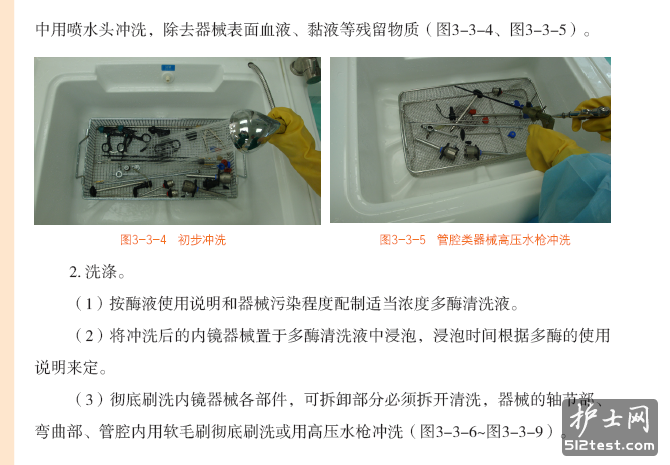 中用喷水头冲洗，除去器械表面血液、黏液等残留物质（图3-3-4、图3-3-5）。

图3-3-4 初步冲洗

图3-3-5 管腔类器械高压水枪冲洗

2. 洗涤。

（1）按酶液使用说明和器械污染程度配制适当浓度多酶清洗液。

（2）将冲洗后的内镜器械置于多酶清洗液中浸泡，浸泡时间根据多酶的使用说明来定。

（3）彻底刷洗内镜器械各部件，可拆卸部分必须拆开清洗，器械的轴节部、弯曲部、管腔内用软毛刷彻底刷洗或用高压水枪冲洗（图3-3-6~图3-3-9）。

护士网
512test.com