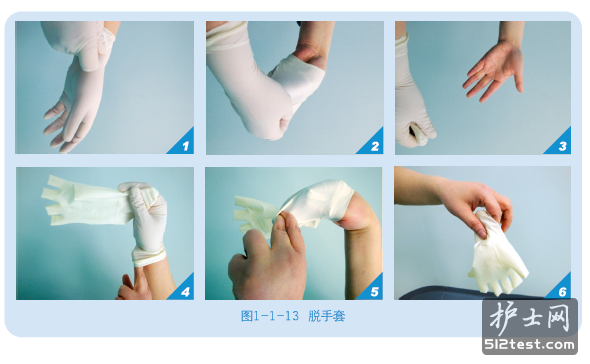 1

2

3

4

5

6

图1-1-13 脱手套

护士网
512test.com